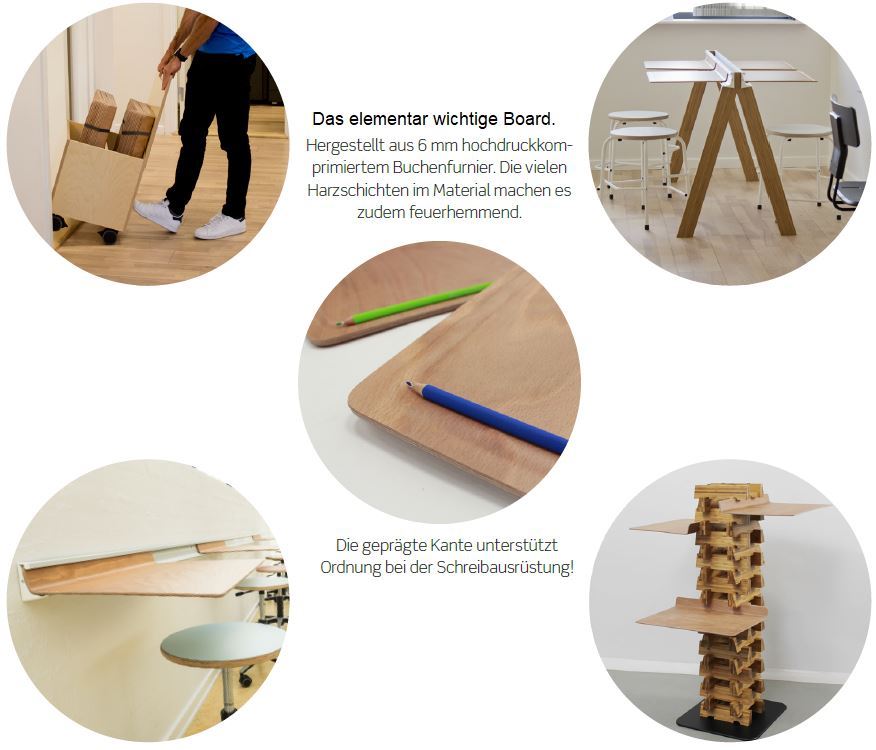 Das elementar wichtige Board.

Hergestellt aus 6 mm hochdruckkomprimiertem Buchenfurnier. Die vielen Harzschichten im Material machen es zudem feuerhemmend.

Die geprägte Kante unterstützt Ordnung bei der Schreibausrüstung!